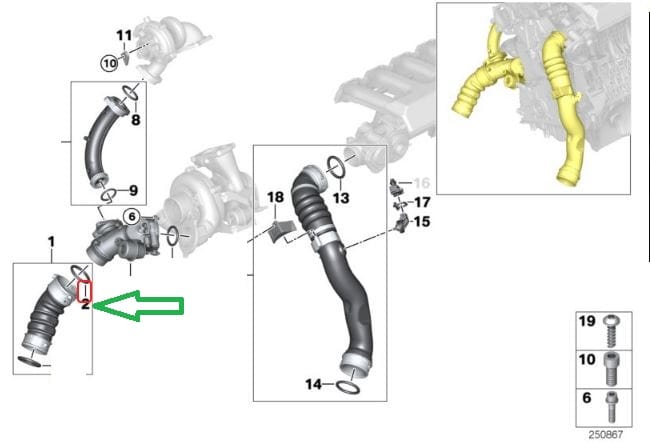 11
10
8
9
6
1
2
18
13
16
17
15
14
19
10
6
250867